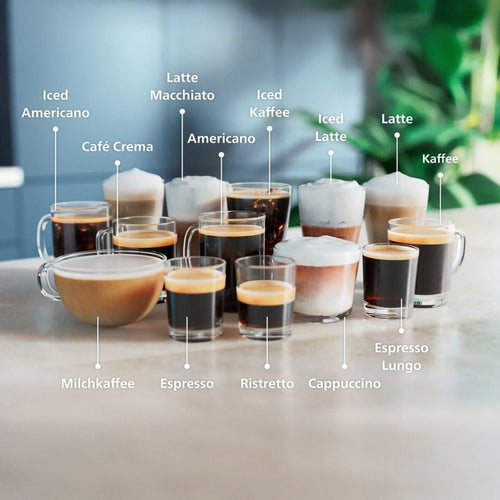 Iced Americano

Café Crema

Latte Macchiato

Americano

Iced Kaffee

Iced Latte

Latte

Kaffee

Milchkaffee

Espresso

Ristretto

Cappuccino

Espresso Lungo